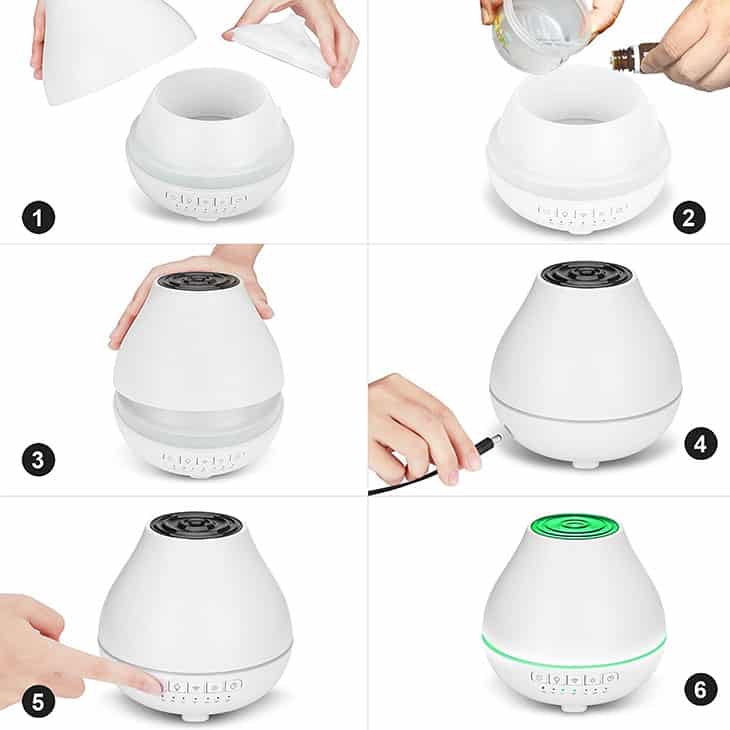 1

2

3

4

5

6